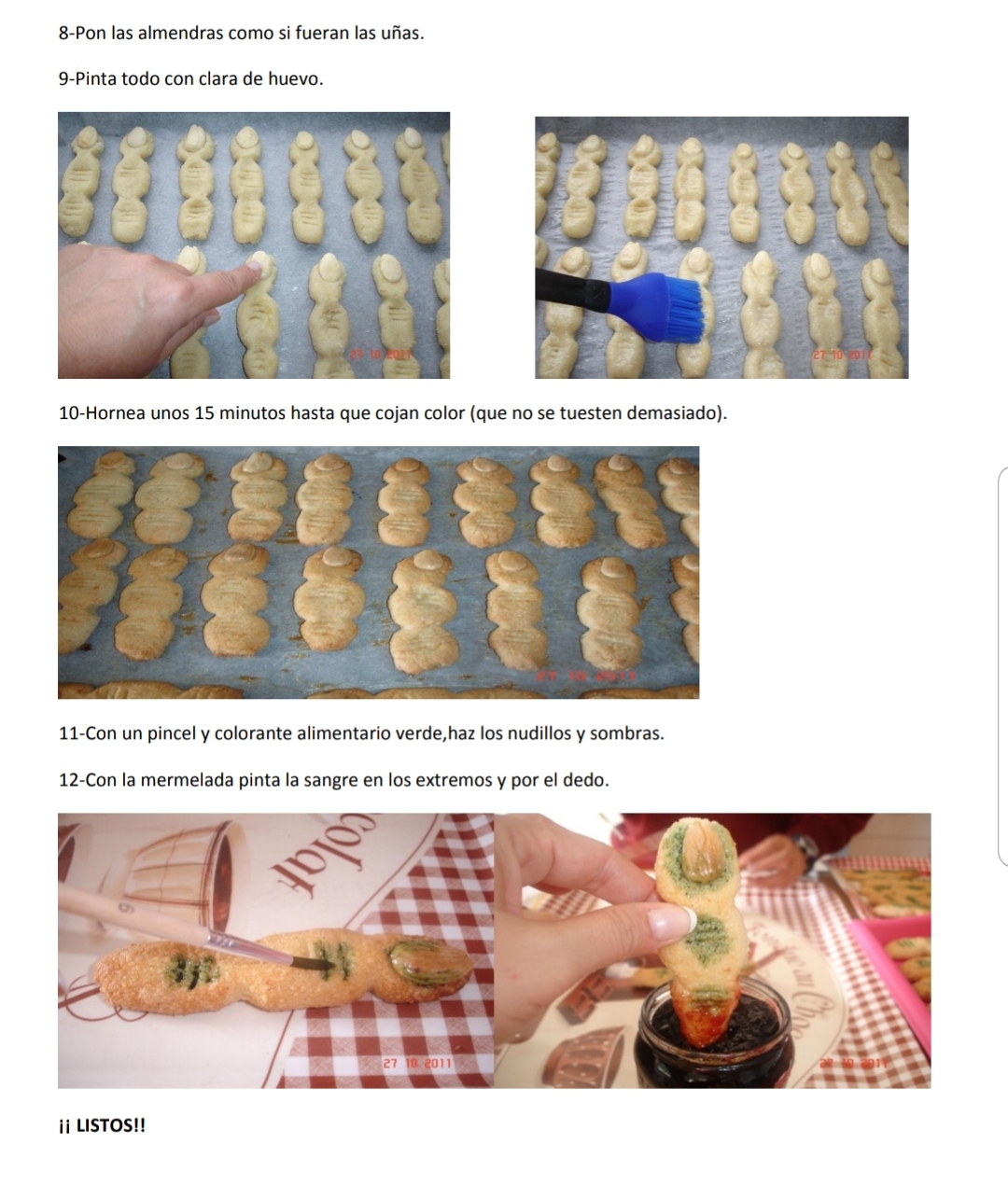 8-Pon las almendras como si fueran las uñas.

9-Pinta todo con clara de huevo.

27 10 2011

27 10 2011

10-Hornea unos 15 minutos hasta que cojan color (que no se tuesten demasiado).

27 10 2011

11-Con un pincel y colorante alimentario verde,haz los nudillos y sombras.

12-Con la mermelada pinta la sangre en los extremos y por el dedo.

Colat

27 10 2011

27 10 2011

¡¡ LISTOS!!